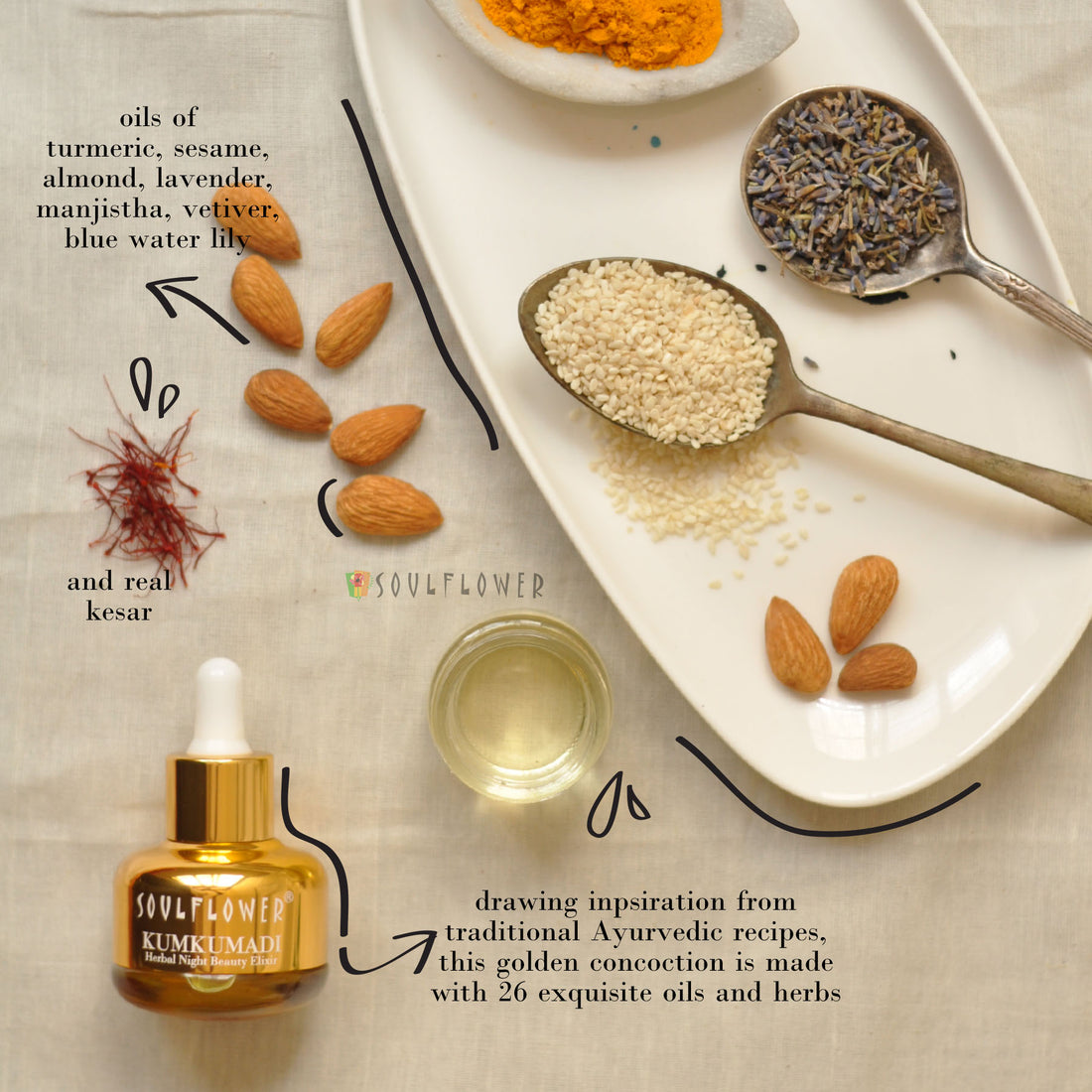 oils of
turmeric, sesame,
almond, lavender,
manjistha, vetiver,
blue water lily

and real
kesar

SOULFLOWER

SOULFLOWER®
KUMKUMADI
Herbal Night Beauty Elixir

drawing inpsiration from
traditional Ayurvedic recipes,
this golden concoction is made
with 26 exquisite oils and herbs